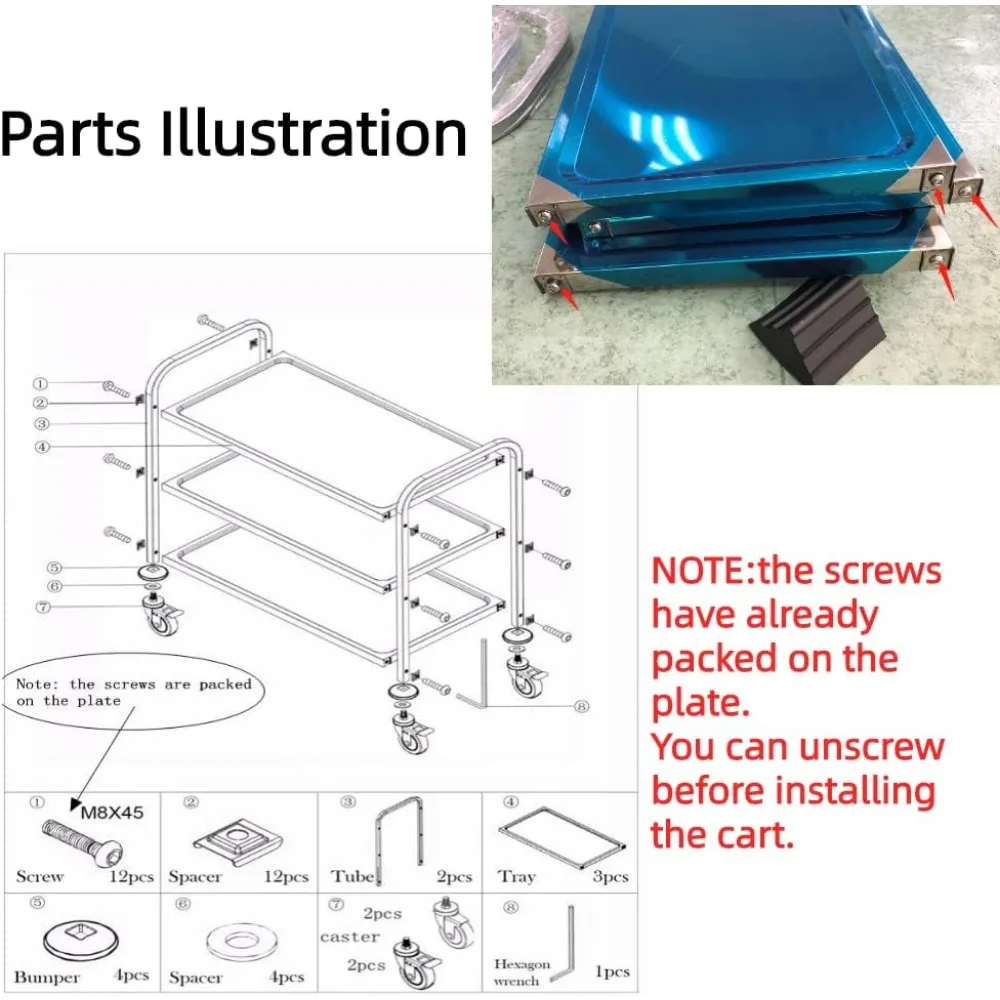 Parts Illustration

①
②
③
④
⑤
⑥
⑦
⑧

Note: the screws are packed on the plate

| ① M8X45 Screw 12pcs | ② Spacer 12pcs | ③ Tube 2pcs | ④ Tray 3pcs |
|---|---|---|---|
| ⑤ Bumper 4pcs | ⑥ Spacer 4pcs | ⑦ 2pcs caster 2pcs | ⑧ Hexagon wrench 1pcs |

NOTE:the screws have already packed on the plate.
You can unscrew before installing the cart.